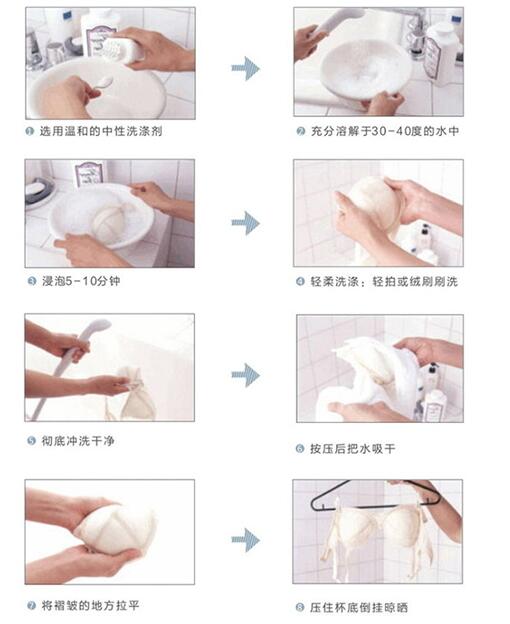 ❶ 选用温和的中性洗涤剂

❷ 充分溶解于30-40度的水中

❸ 浸泡5-10分钟

❹ 轻柔洗涤：轻拍或绒刷刷洗

❺ 彻底冲洗干净

❻ 按压后把水吸干

❼ 将褶皱的地方拉平

❽ 压住杯底倒挂晾晒